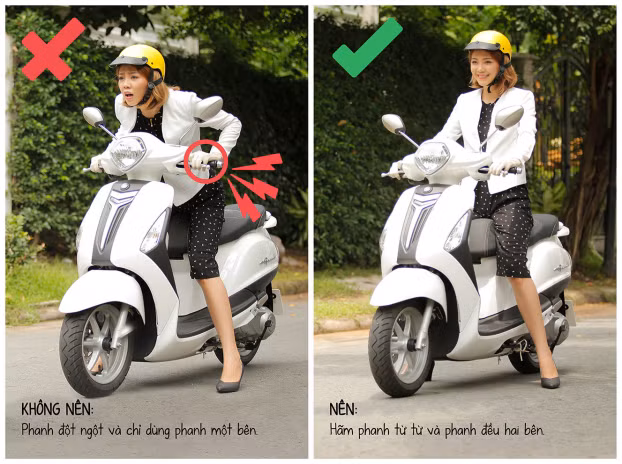 KHÔNG NÊN:
Phanh đột ngột và chỉ dùng phanh một bên.

NÊN:
Hãm phanh từ từ và phanh đều hai bên.