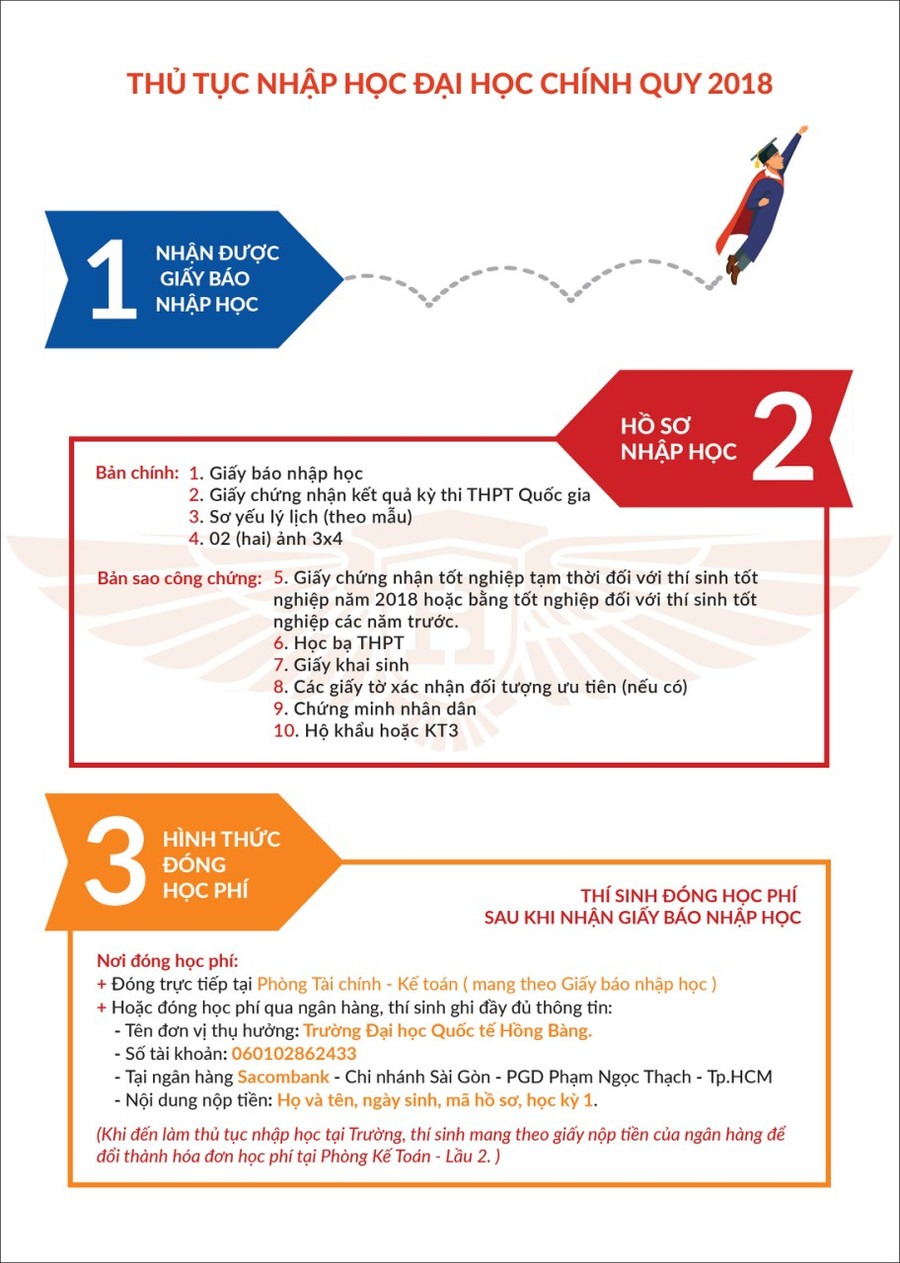 THỦ TỤC NHẬP HỌC ĐẠI HỌC CHÍNH QUY 2018

1 NHẬN ĐƯỢC GIẤY BÁO NHẬP HỌC

HỒ SƠ NHẬP HỌC 2

Bản chính: 1. Giấy báo nhập học
2. Giấy chứng nhận kết quả kỳ thi THPT Quốc gia
3. Sơ yếu lý lịch (theo mẫu)
4. 02 (hai) ảnh 3x4

Bản sao công chứng: 5. Giấy chứng nhận tốt nghiệp tạm thời đối với thí sinh tốt nghiệp năm 2018 hoặc bằng tốt nghiệp đối với thí sinh tốt nghiệp các năm trước.
6. Học bạ THPT
7. Giấy khai sinh
8. Các giấy tờ xác nhận đối tượng ưu tiên (nếu có)
9. Chứng minh nhân dân
10. Hộ khẩu hoặc KT3

3 HÌNH THỨC ĐÓNG HỌC PHÍ

THÍ SINH ĐÓNG HỌC PHÍ SAU KHI NHẬN GIẤY BÁO NHẬP HỌC

Nơi đóng học phí:
+ Đóng trực tiếp tại Phòng Tài chính - Kế toán ( mang theo Giấy báo nhập học )
+ Hoặc đóng học phí qua ngân hàng, thí sinh ghi đầy đủ thông tin:
- Tên đơn vị thụ hưởng: Trường Đại học Quốc tế Hồng Bàng.
- Số tài khoản: 060102862433
- Tại ngân hàng Sacombank - Chi nhánh Sài Gòn - PGD Phạm Ngọc Thạch - Tp.HCM
- Nội dung nộp tiền: Họ và tên, ngày sinh, mã hồ sơ, học kỳ 1.

(Khi đến làm thủ tục nhập học tại Trường, thí sinh mang theo giấy nộp tiền của ngân hàng để đổi thành hóa đơn học phí tại Phòng Kế Toán - Lầu 2. )