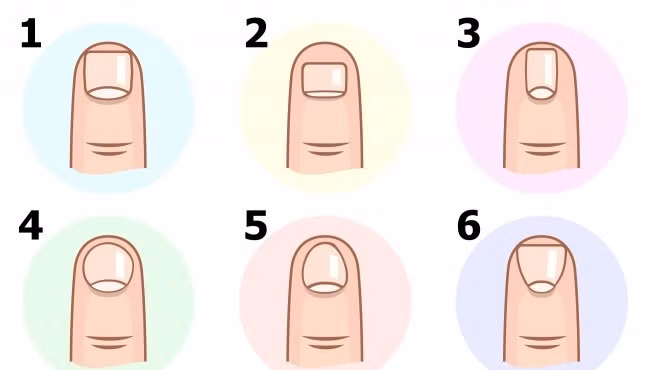 1

2

3

4

5

6