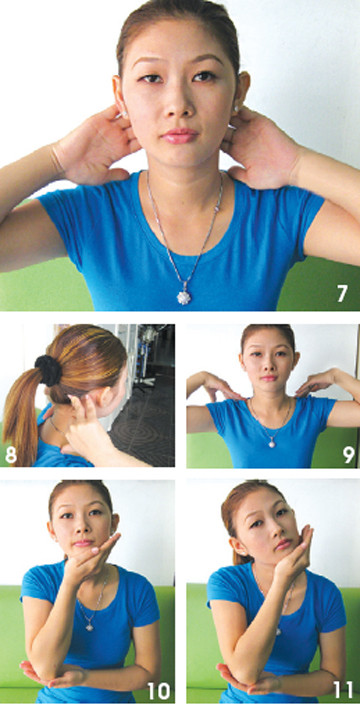 7

8

9

10

11