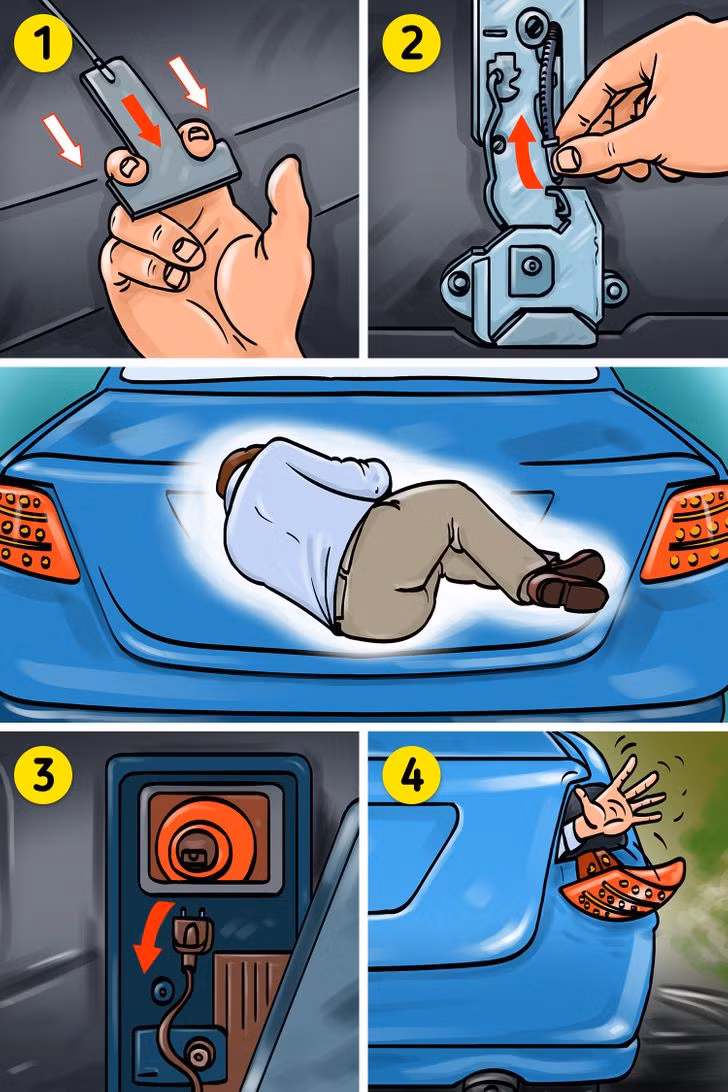 1

2

3

4