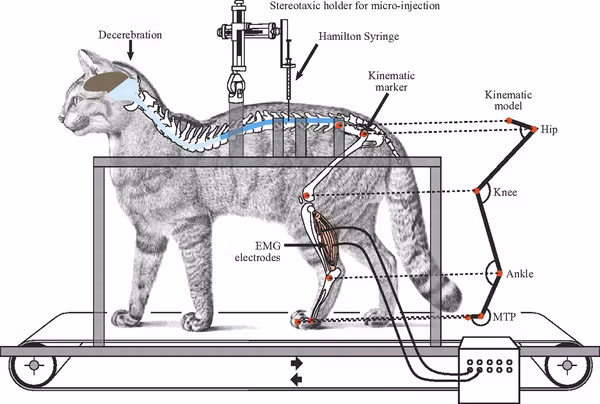 Stereotaxic holder for micro-injection

Decerebration

Hamilton Syringe

Kinematic marker

Kinematic model

Hip

Knee

EMG electrodes

Ankle

MTP