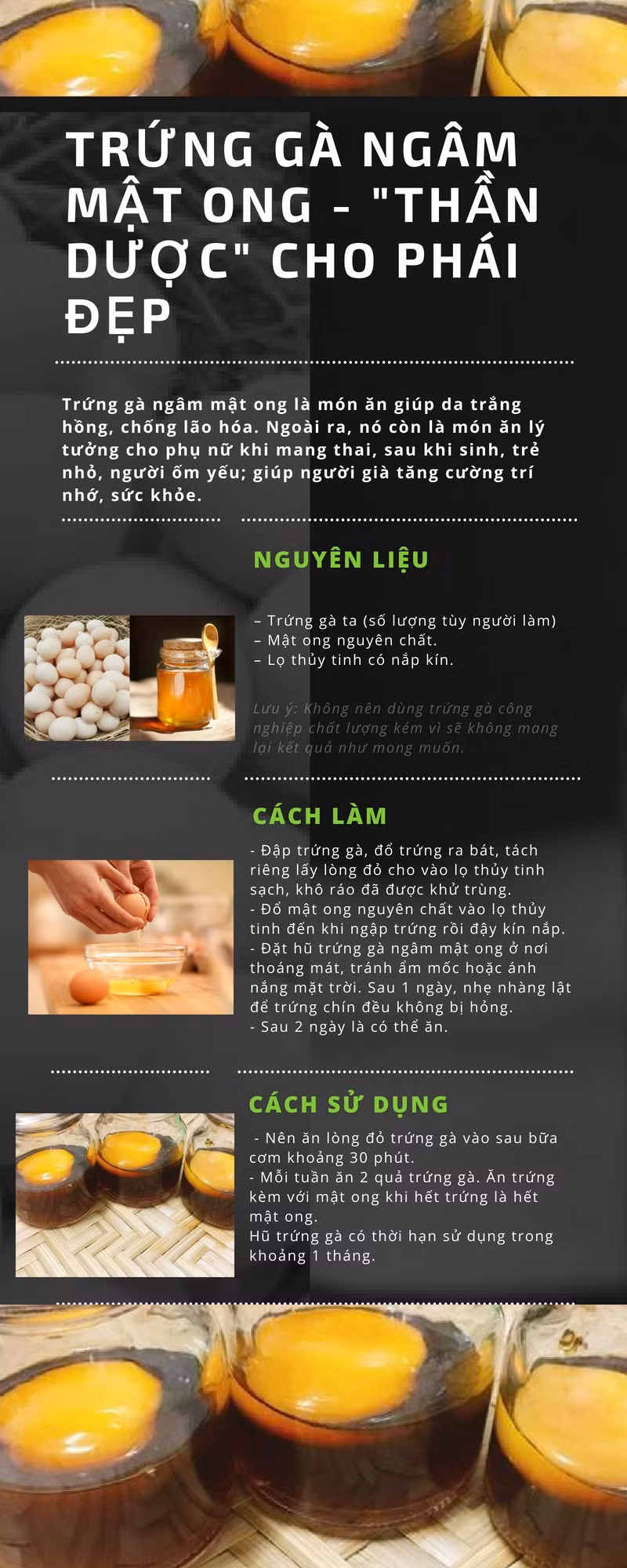 TRỨNG GÀ NGÂM MẬT ONG - "THẦN DƯỢC" CHO PHÁI ĐẸP

Trứng gà ngâm mật ong là món ăn giúp da trắng hồng, chống lão hóa. Ngoài ra, nó còn là món ăn lý tưởng cho phụ nữ khi mang thai, sau khi sinh, trẻ nhỏ, người ốm yếu; giúp người già tăng cường trí nhớ, sức khỏe.

NGUYÊN LIỆU

– Trứng gà ta (số lượng tùy người làm)
– Mật ong nguyên chất.
– Lọ thủy tinh có nắp kín.

Lưu ý: Không nên dùng trứng gà công nghiệp chất lượng kém vì sẽ không mang lại kết quả như mong muốn.

CÁCH LÀM

- Đập trứng gà, đổ trứng ra bát, tách riêng lấy lòng đỏ cho vào lọ thủy tinh sạch, khô ráo đã được khử trùng.
- Đổ mật ong nguyên chất vào lọ thủy tinh đến khi ngập trứng rồi đậy kín nắp.
- Đặt hũ trứng gà ngâm mật ong ở nơi thoáng mát, tránh ẩm mốc hoặc ánh nắng mặt trời. Sau 1 ngày, nhẹ nhàng lật để trứng chín đều không bị hỏng.
- Sau 2 ngày là có thể ăn.

CÁCH SỬ DỤNG

- Nên ăn lòng đỏ trứng gà vào sau bữa cơm khoảng 30 phút.
- Mỗi tuần ăn 2 quả trứng gà. Ăn trứng kèm với mật ong khi hết trứng là hết mật ong.
Hũ trứng gà có thời hạn sử dụng trong khoảng 1 tháng.