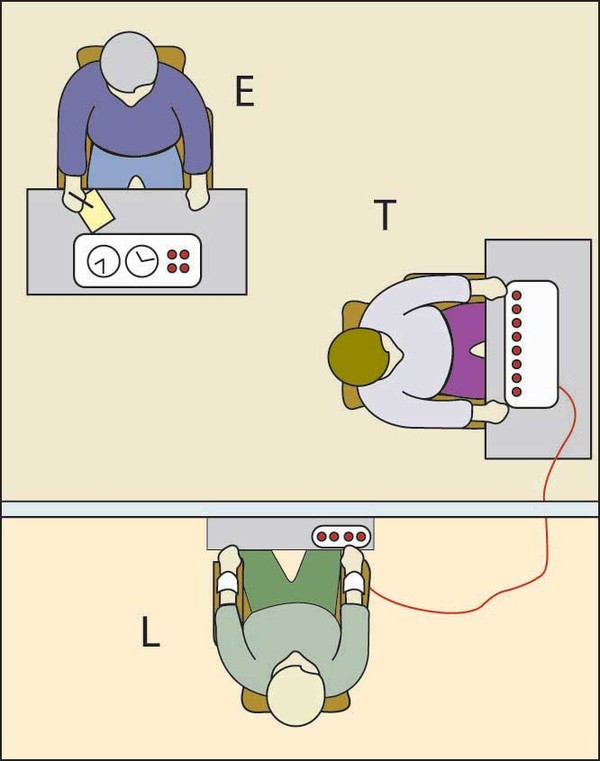 E

T

L