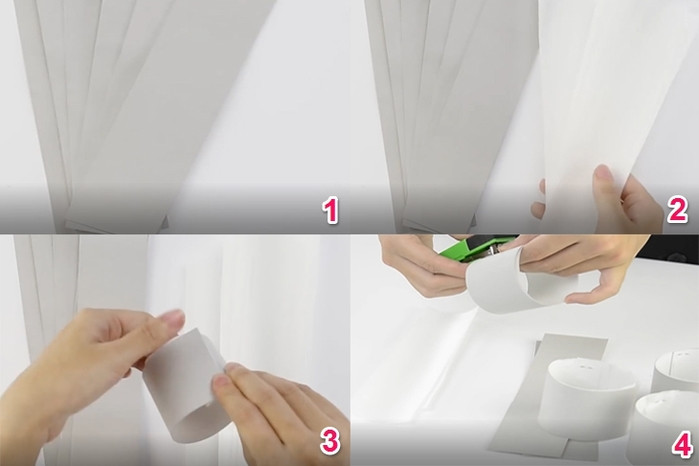 1
2
3
4