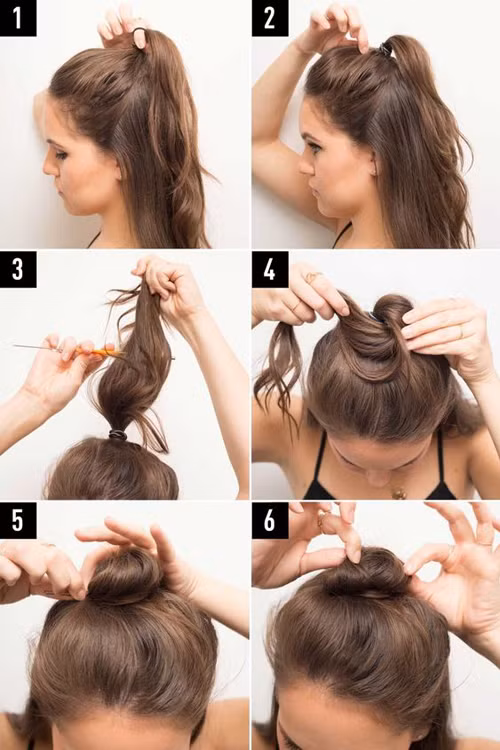 1

2

3

4

5

6