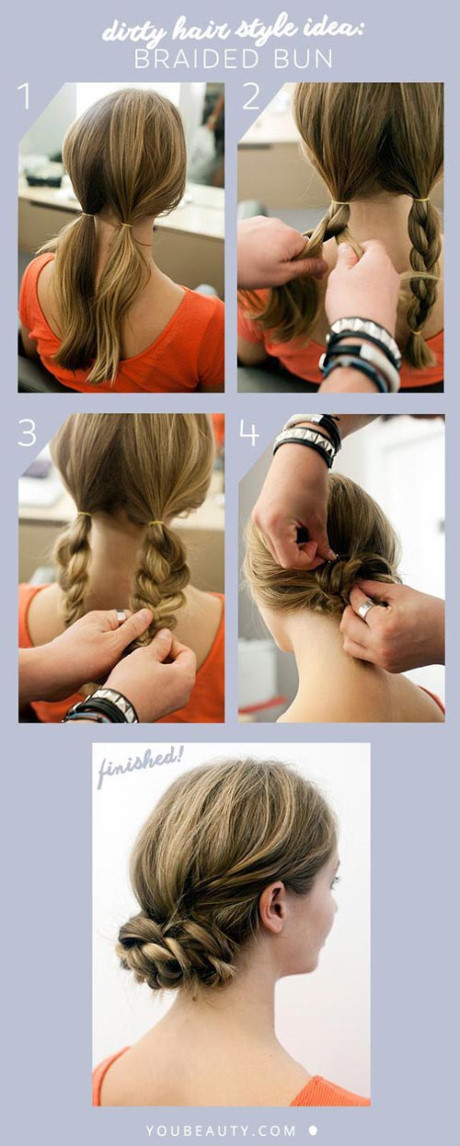 dirty hair style idea:
BRAIDED BUN

1

2

3

4

finished!

YOUBEAUTY.COM