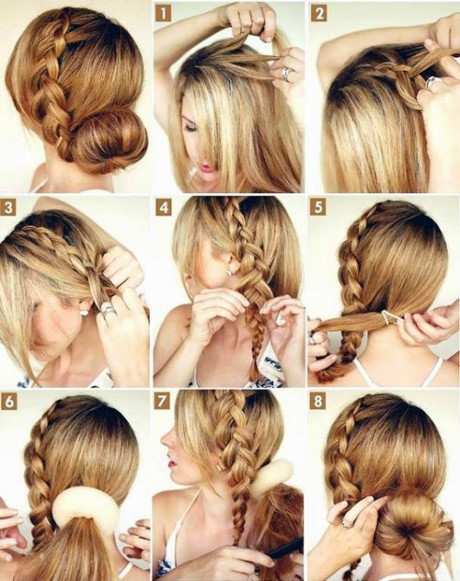 1
2
3
4
5
6
7
8