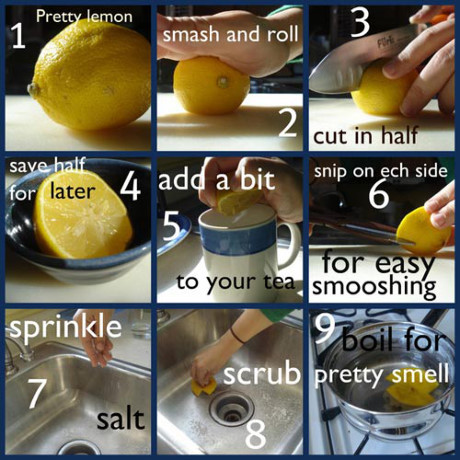 1 Pretty lemon

smash and roll 2

3 cut in half

save half for later 4

add a bit 5 to your tea

snip on ech side 6 for easy smooshing

sprinkle 7 salt

scrub 8

9 boil for pretty smell