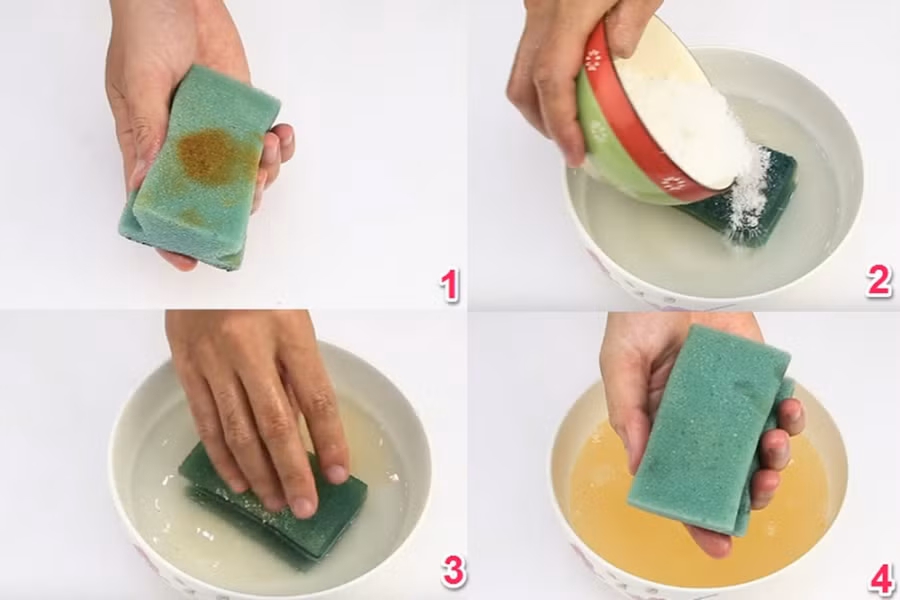 1
2
3
4