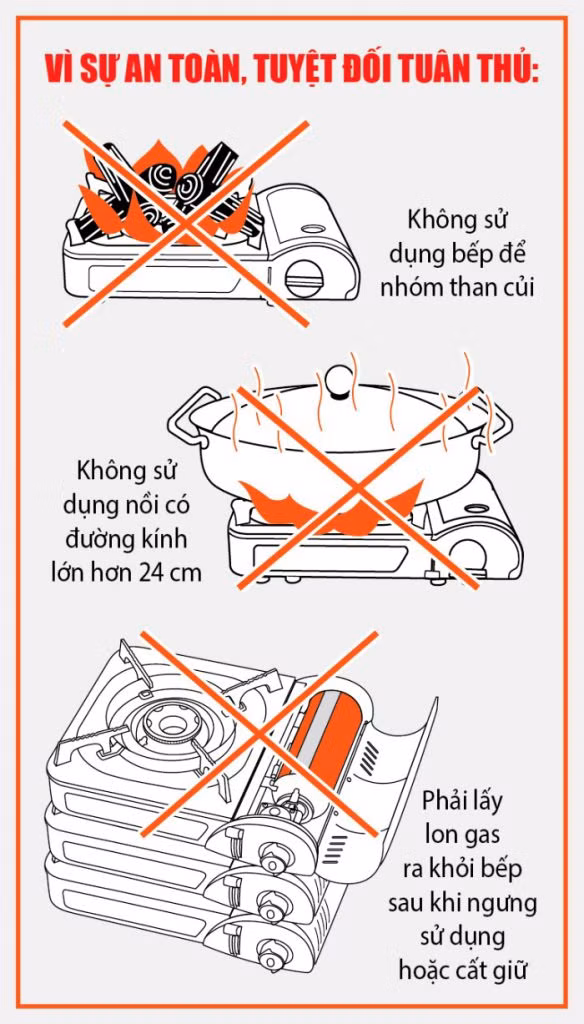 VÌ SỰ AN TOÀN, TUYỆT ĐỐI TUÂN THỦ:

Không sử dụng bếp để nhóm than củi

Không sử dụng nồi có đường kính lớn hơn 24 cm

Phải lấy lon gas ra khỏi bếp sau khi ngưng sử dụng hoặc cất giữ