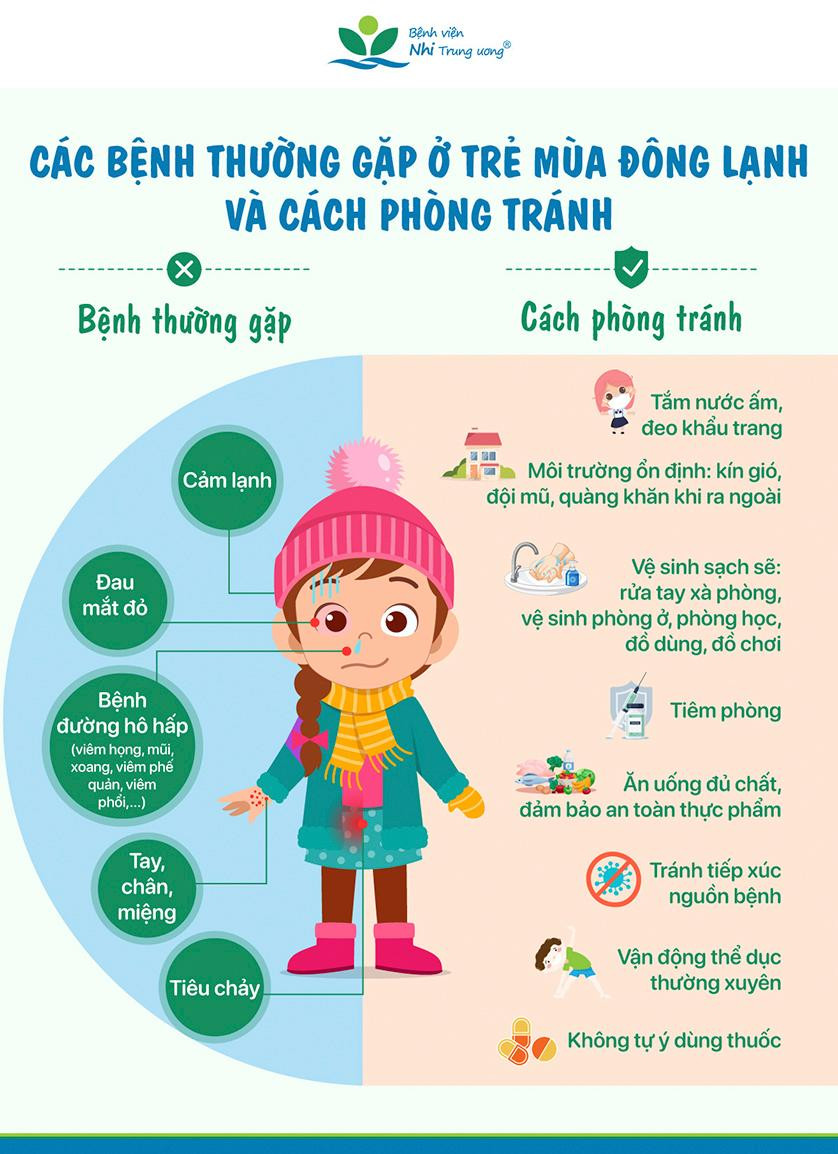 Bệnh viện Nhi Trung ương®

CÁC BỆNH THƯỜNG GẶP Ở TRẺ MÙA ĐÔNG LẠNH VÀ CÁCH PHÒNG TRÁNH

Bệnh thường gặp

Cảm lạnh

Đau mắt đỏ

Bệnh đường hô hấp (viêm họng, mũi, xoang, viêm phế quản, viêm phổi,...)

Tay, chân, miệng

Tiêu chảy

Cách phòng tránh

Tắm nước ấm, đeo khẩu trang

Môi trường ổn định: kín gió, đội mũ, quàng khăn khi ra ngoài

Vệ sinh sạch sẽ: rửa tay xà phòng, vệ sinh phòng ở, phòng học, đồ dùng, đồ chơi

Tiêm phòng

Ăn uống đủ chất, đảm bảo an toàn thực phẩm

Tránh tiếp xúc nguồn bệnh

Vận động thể dục thường xuyên

Không tự ý dùng thuốc