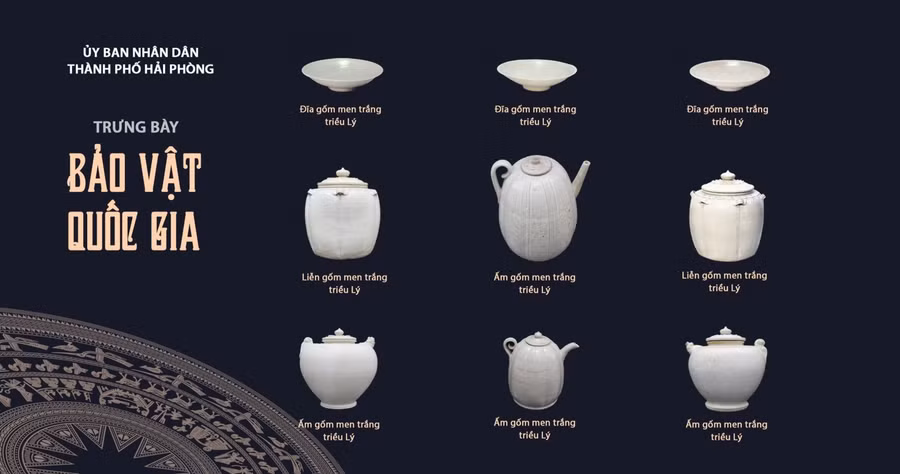 ỦY BAN NHÂN DÂN
THÀNH PHỐ HẢI PHÒNG

TRƯNG BÀY

BẢO VẬT QUỐC GIA

Đĩa gốm men trắng triều Lý

Đĩa gốm men trắng triều Lý

Đĩa gốm men trắng triều Lý

Liễn gốm men trắng triều Lý

Ấm gốm men trắng triều Lý

Liễn gốm men trắng triều Lý

Ấm gốm men trắng triều Lý

Ấm gốm men trắng triều Lý

Ấm gốm men trắng triều Lý