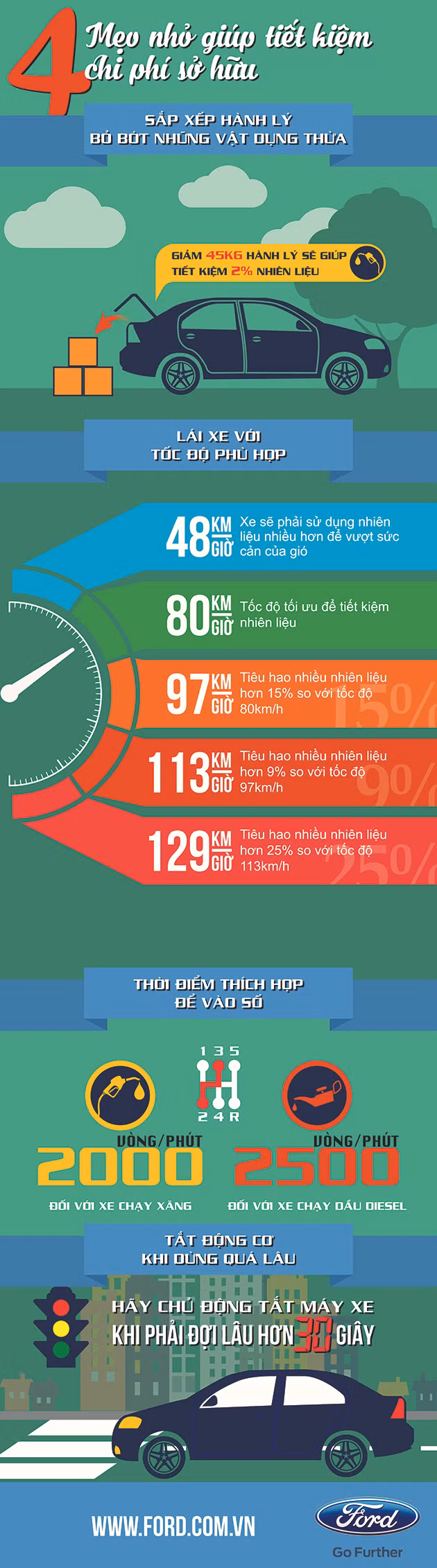 4 Mẹo nhỏ giúp tiết kiệm chi phí sở hữu

SẮP XẾP HÀNH LÝ
BỎ BỚT NHỮNG VẬT DỤNG THỪA

GIẢM 45KG HÀNH LÝ SẼ GIÚP
TIẾT KIỆM 2% NHIÊN LIỆU

LÁI XE VỚI
TỐC ĐỘ PHÙ HỢP

48 KM/GIỜ Xe sẽ phải sử dụng nhiên liệu nhiều hơn để vượt sức cản của gió

80 KM/GIỜ Tốc độ tối ưu để tiết kiệm nhiên liệu

97 KM/GIỜ Tiêu hao nhiều nhiên liệu hơn 15% so với tốc độ 80km/h
15%

113 KM/GIỜ Tiêu hao nhiều nhiên liệu hơn 9% so với tốc độ 97km/h
9%

129 KM/GIỜ Tiêu hao nhiều nhiên liệu hơn 25% so với tốc độ 113km/h
25%

THỜI ĐIỂM THÍCH HỢP
ĐỂ VÀO SỐ

1 3 5
2 4 R

VÒNG/PHÚT
2000
ĐỐI VỚI XE CHẠY XĂNG

VÒNG/PHÚT
2500
ĐỐI VỚI XE CHẠY DẦU DIESEL

TẮT ĐỘNG CƠ
KHI DỪNG QUÁ LÂU

HÃY CHỦ ĐỘNG TẮT MÁY XE
KHI PHẢI ĐỢI LÂU HƠN 30 GIÂY

WWW.FORD.COM.VN
Ford
Go Further