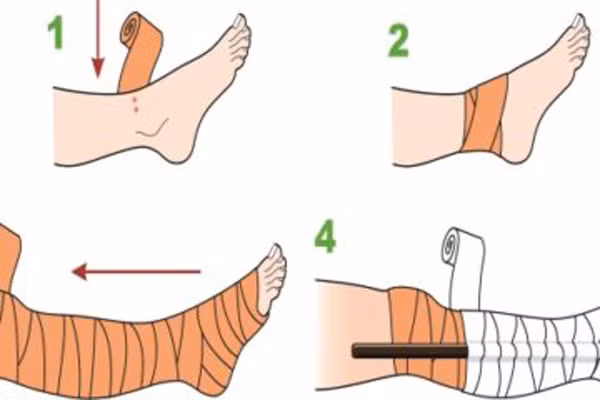 1

2

4