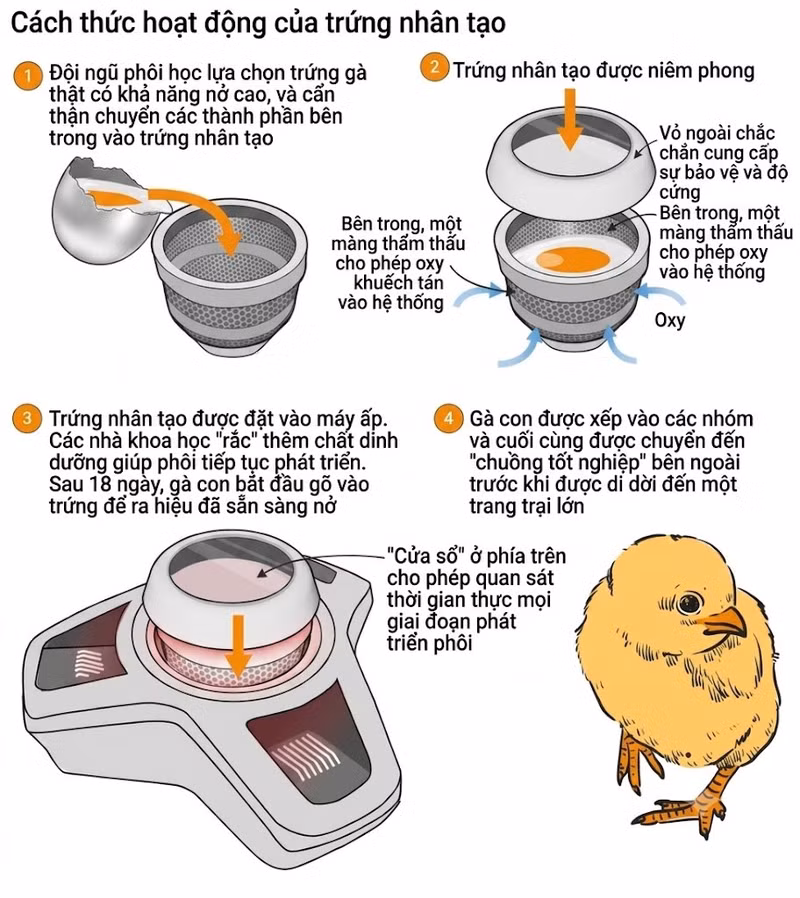 Cách thức hoạt động của trứng nhân tạo

1 Đội ngũ phôi học lựa chọn trứng gà thật có khả năng nở cao, và cẩn thận chuyển các thành phần bên trong vào trứng nhân tạo

2 Trứng nhân tạo được niêm phong

Vỏ ngoài chắc chắn cung cấp sự bảo vệ và độ cứng

Bên trong, một màng thẩm thấu cho phép oxy vào hệ thống

Bên trong, một màng thẩm thấu cho phép oxy khuếch tán vào hệ thống

Oxy

3 Trứng nhân tạo được đặt vào máy ấp. Các nhà khoa học "rắc" thêm chất dinh dưỡng giúp phôi tiếp tục phát triển. Sau 18 ngày, gà con bắt đầu gõ vào trứng để ra hiệu đã sẵn sàng nở

"Cửa sổ" ở phía trên cho phép quan sát thời gian thực mọi giai đoạn phát triển phôi

4 Gà con được xếp vào các nhóm và cuối cùng được chuyển đến "chuồng tốt nghiệp" bên ngoài trước khi được di dời đến một trang trại lớn