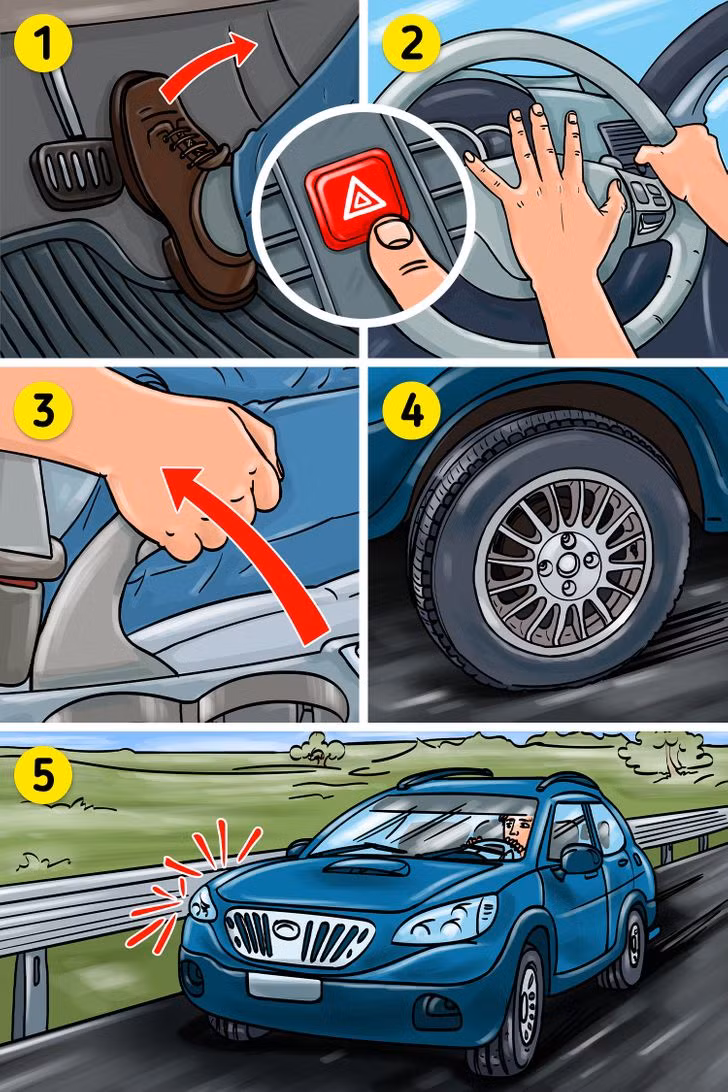 1
2
3
4
5