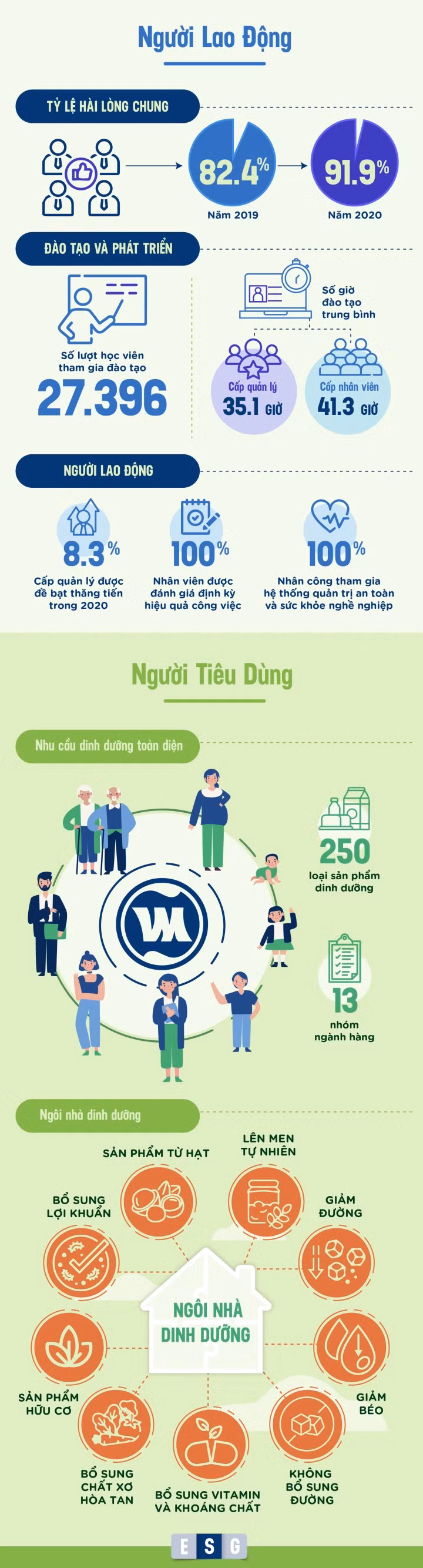 Người Lao Động

TỶ LỆ HÀI LÒNG CHUNG

82.4%
Năm 2019

91.9%
Năm 2020

ĐÀO TẠO VÀ PHÁT TRIỂN

Số lượt học viên tham gia đào tạo
27.396

Số giờ đào tạo trung bình

Cấp quản lý
35.1 GIỜ

Cấp nhân viên
41.3 GIỜ

NGƯỜI LAO ĐỘNG

8.3%
Cấp quản lý được đề bạt thăng tiến trong 2020

100%
Nhân viên được đánh giá định kỳ hiệu quả công việc

100%
Nhân công tham gia hệ thống quản trị an toàn và sức khỏe nghề nghiệp

Người Tiêu Dùng

Nhu cầu dinh dưỡng toàn diện

250
loại sản phẩm dinh dưỡng

13
nhóm ngành hàng

Ngôi nhà dinh dưỡng

SẢN PHẨM TỪ HẠT

LÊN MEN TỰ NHIÊN

BỔ SUNG LỢI KHUẨN

GIẢM ĐƯỜNG

NGÔI NHÀ DINH DƯỠNG

SẢN PHẨM HỮU CƠ

GIẢM BÉO

BỔ SUNG CHẤT XƠ HÒA TAN

BỔ SUNG VITAMIN VÀ KHOÁNG CHẤT

KHÔNG BỔ SUNG ĐƯỜNG

E S G