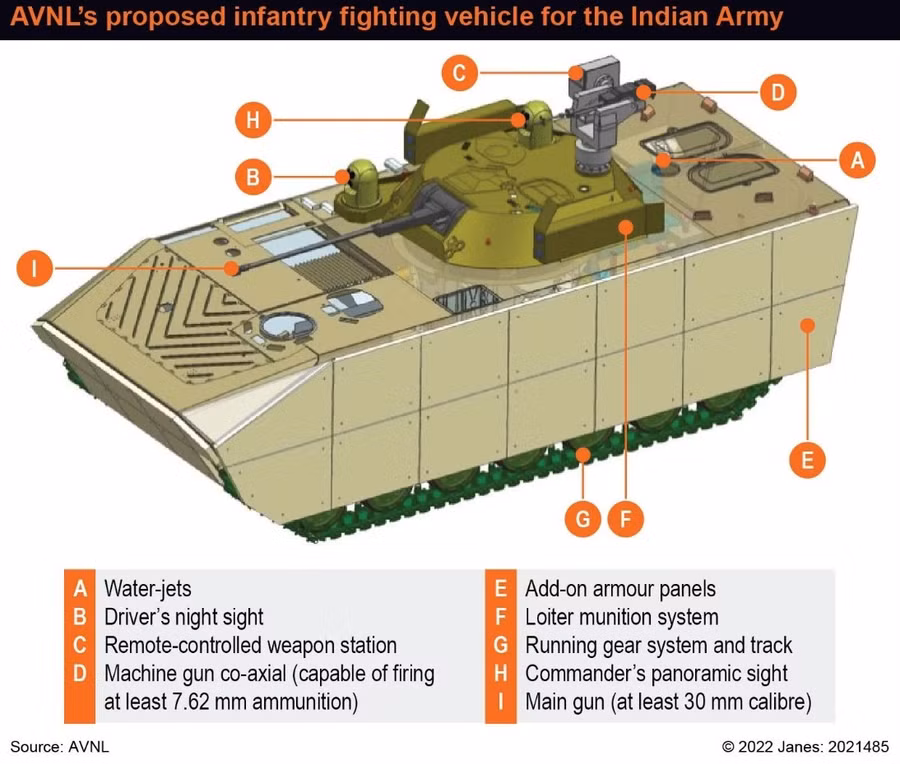 AVNL's proposed infantry fighting vehicle for the Indian Army

C
D
H
A
B
I
E
G
F

A Water-jets
B Driver's night sight
C Remote-controlled weapon station
D Machine gun co-axial (capable of firing at least 7.62 mm ammunition)

E Add-on armour panels
F Loiter munition system
G Running gear system and track
H Commander's panoramic sight
I Main gun (at least 30 mm calibre)

Source: AVNL
© 2022 Janes: 2021485