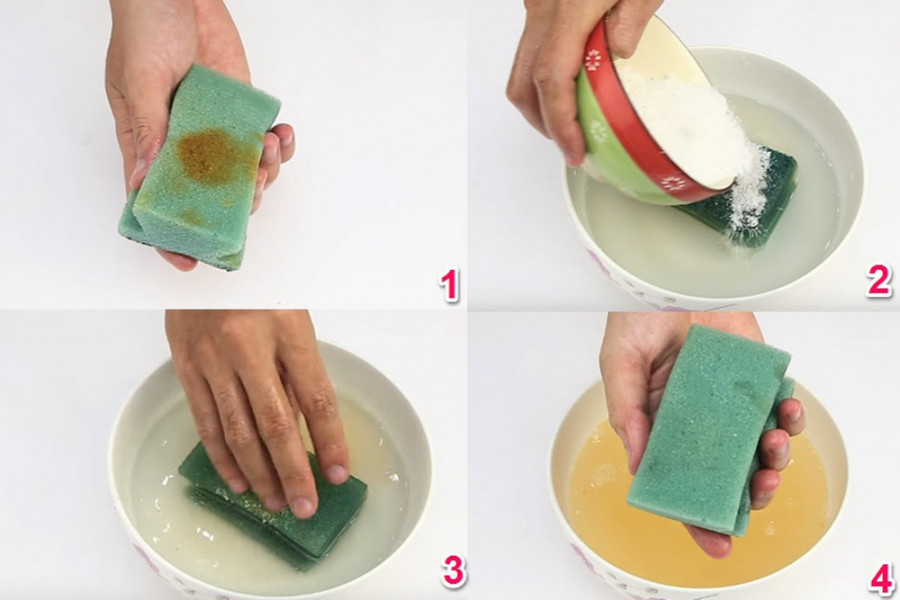 1
2
3
4